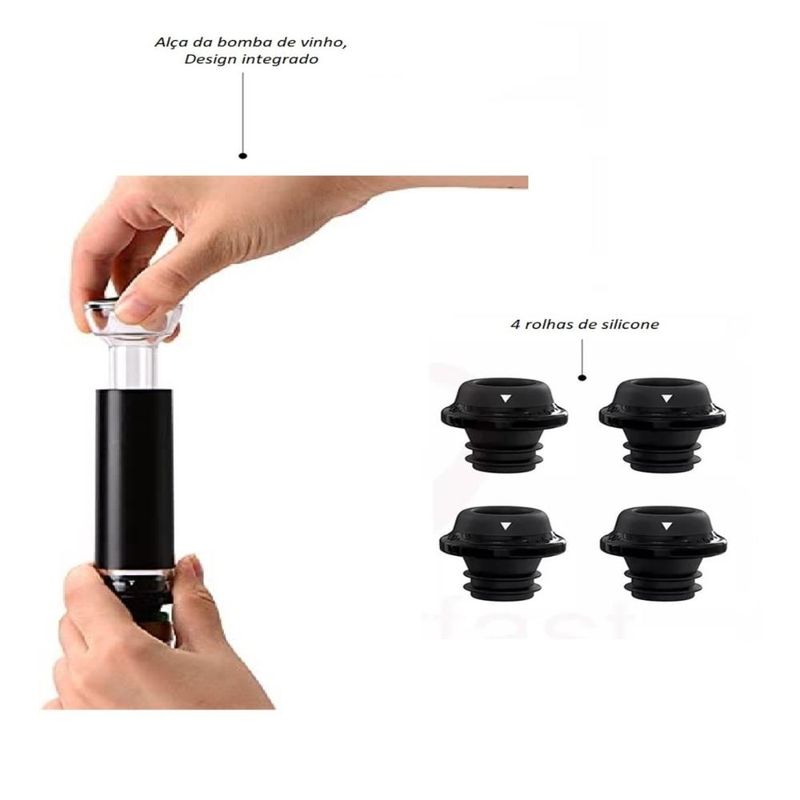 Alça da bomba de vinho,
Design integrado

4 rolhas de silicone