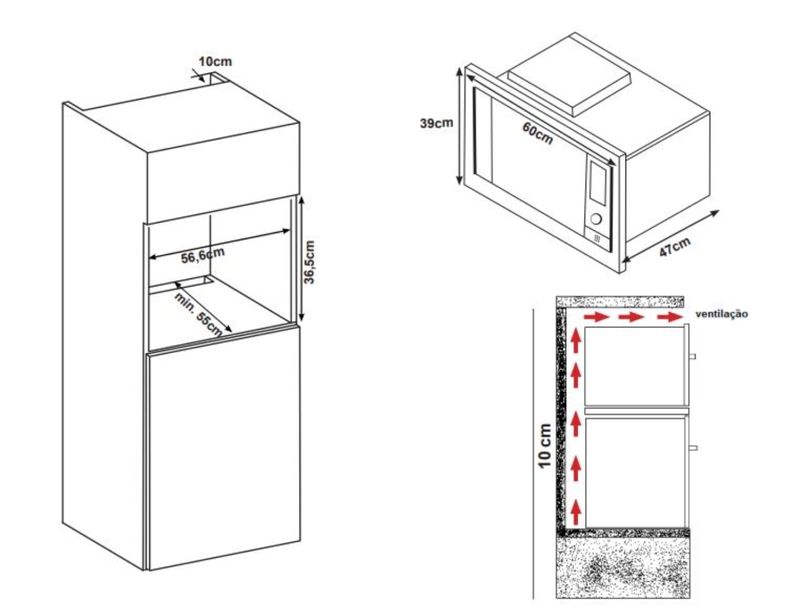 10cm
56,6cm
36,5cm
min. 55cm
39cm
60cm
47cm
ventilação
10 cm