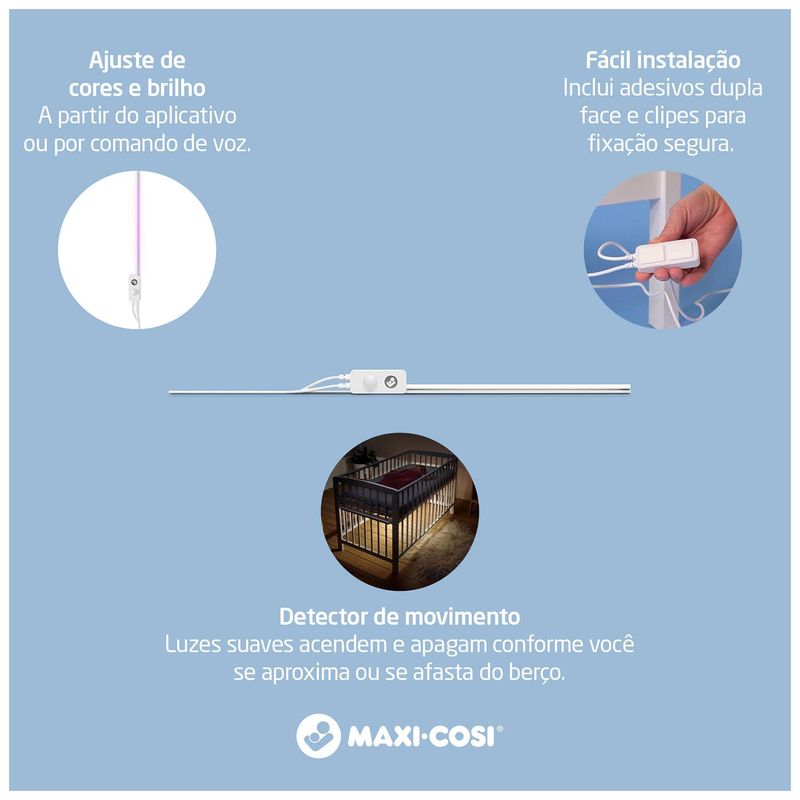 Ajuste de cores e brilho
A partir do aplicativo ou por comando de voz.

Fácil instalação
Inclui adesivos dupla face e clipes para fixação segura.

Detector de movimento
Luzes suaves acendem e apagam conforme você se aproxima ou se afasta do berço.

MAXI-COSI®