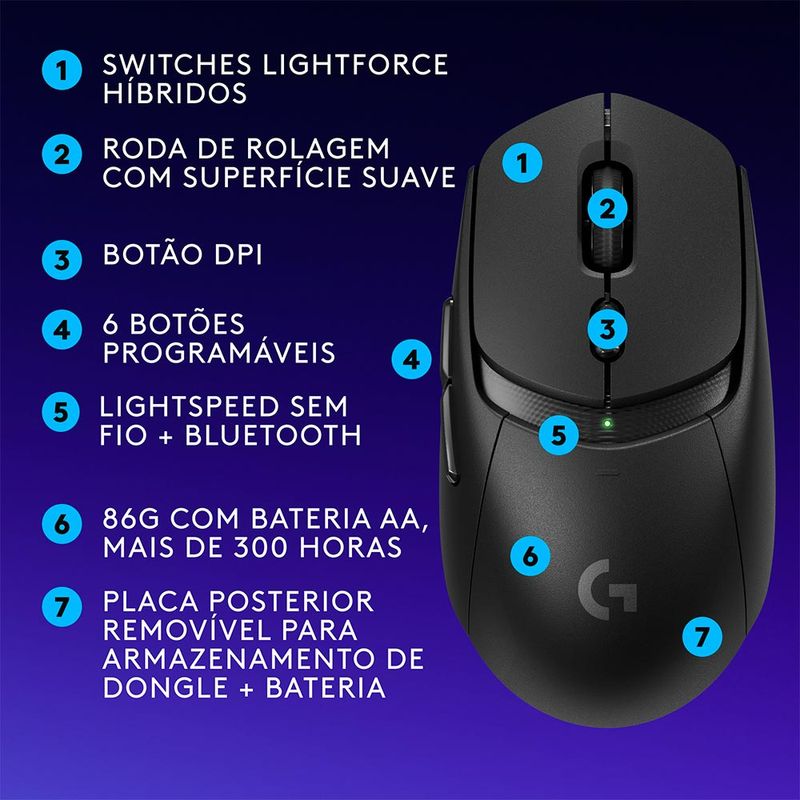 1 SWITCHES LIGHTFORCE HÍBRIDOS

2 RODA DE ROLAGEM COM SUPERFÍCIE SUAVE

3 BOTÃO DPI

4 6 BOTÕES PROGRAMÁVEIS

5 LIGHTSPEED SEM FIO + BLUETOOTH

6 86G COM BATERIA AA, MAIS DE 300 HORAS

7 PLACA POSTERIOR REMOVÍVEL PARA ARMAZENAMENTO DE DONGLE + BATERIA

1
2
3
4
5
6
G
7