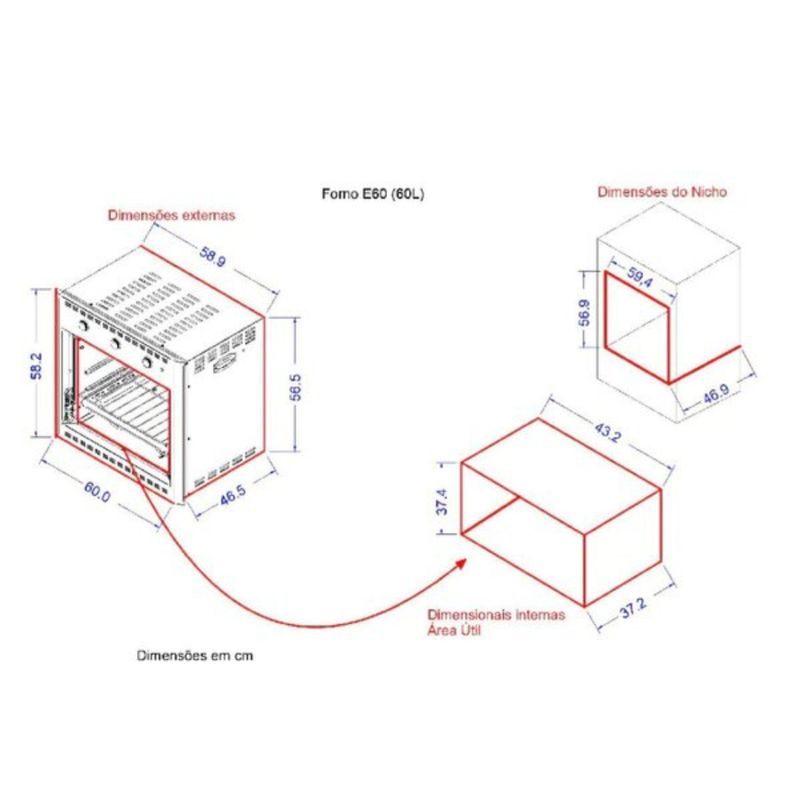 Forno E60 (60L)

Dimensões externas

58.9

58.2

56.5

60.0

46.5

Dimensões do Nicho

59,4

56.9

46.9

43.2

37.4

37.2

Dimensionais internas
Área Útil

Dimensões em cm