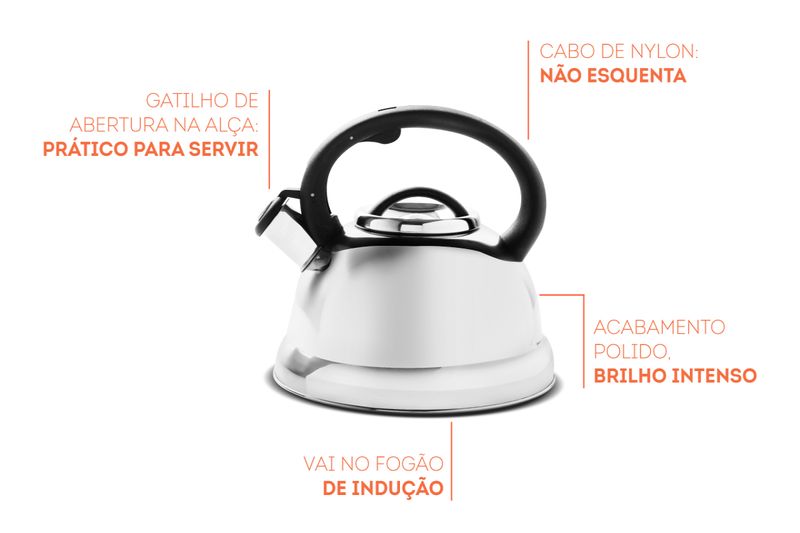 GATILHO DE ABERTURA NA ALÇA:
PRÁTICO PARA SERVIR

CABO DE NYLON:
NÃO ESQUENTA

ACABAMENTO POLIDO,
BRILHO INTENSO

VAI NO FOGÃO
DE INDUÇÃO