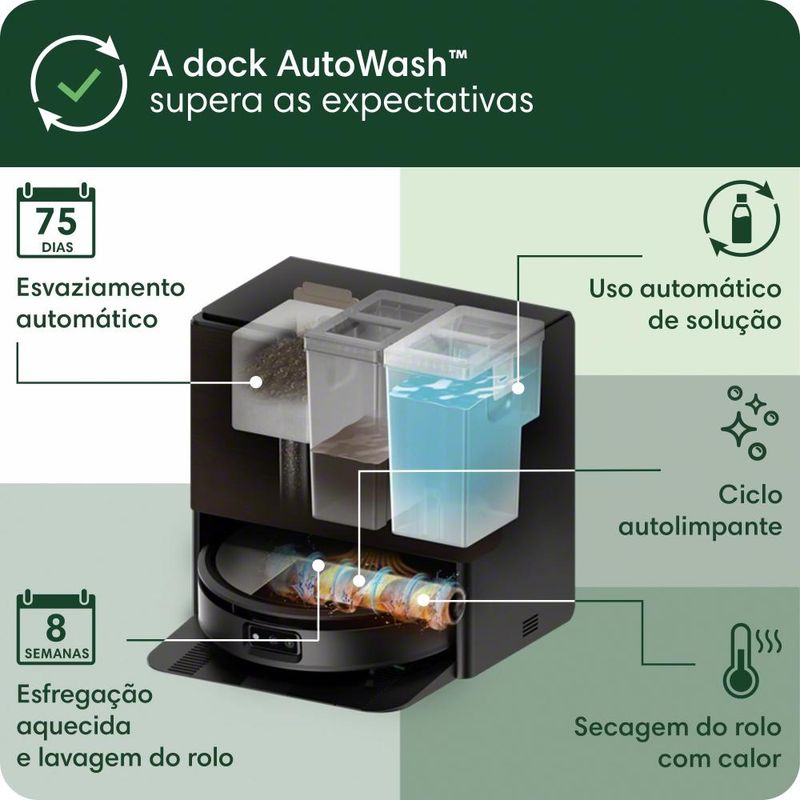 A dock AutoWash™
supera as expectativas

75
DIAS

Esvaziamento automático

Uso automático de solução

Ciclo autolimpante

8
SEMANAS

Esfregação aquecida e lavagem do rolo

Secagem do rolo com calor