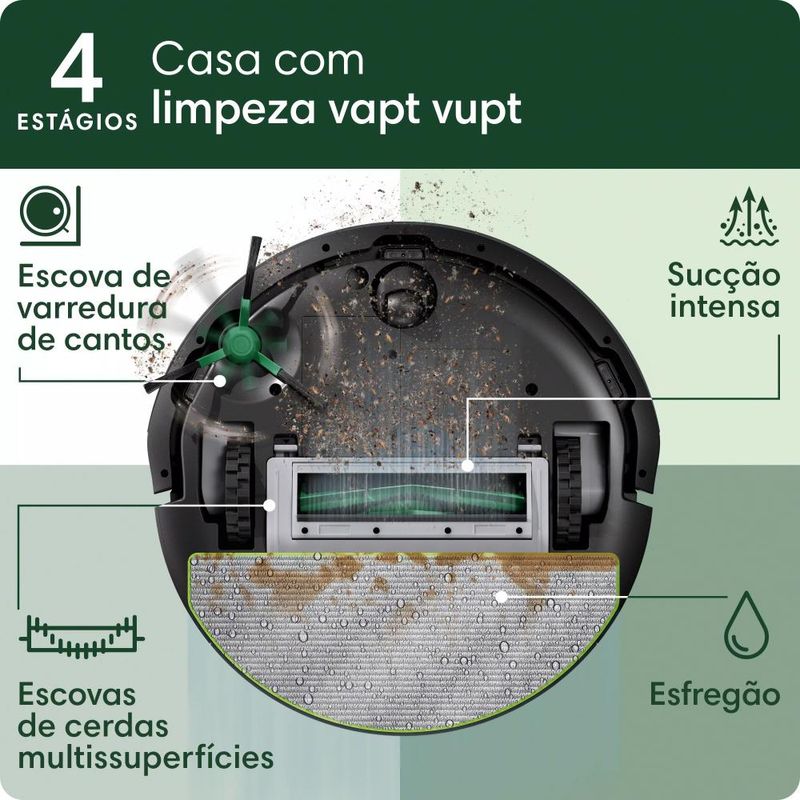 4 ESTÁGIOS

Casa com limpeza vapt vupt

Escova de varredura de cantos

Sucção intensa

Escovas de cerdas multissuperfícies

Esfregão