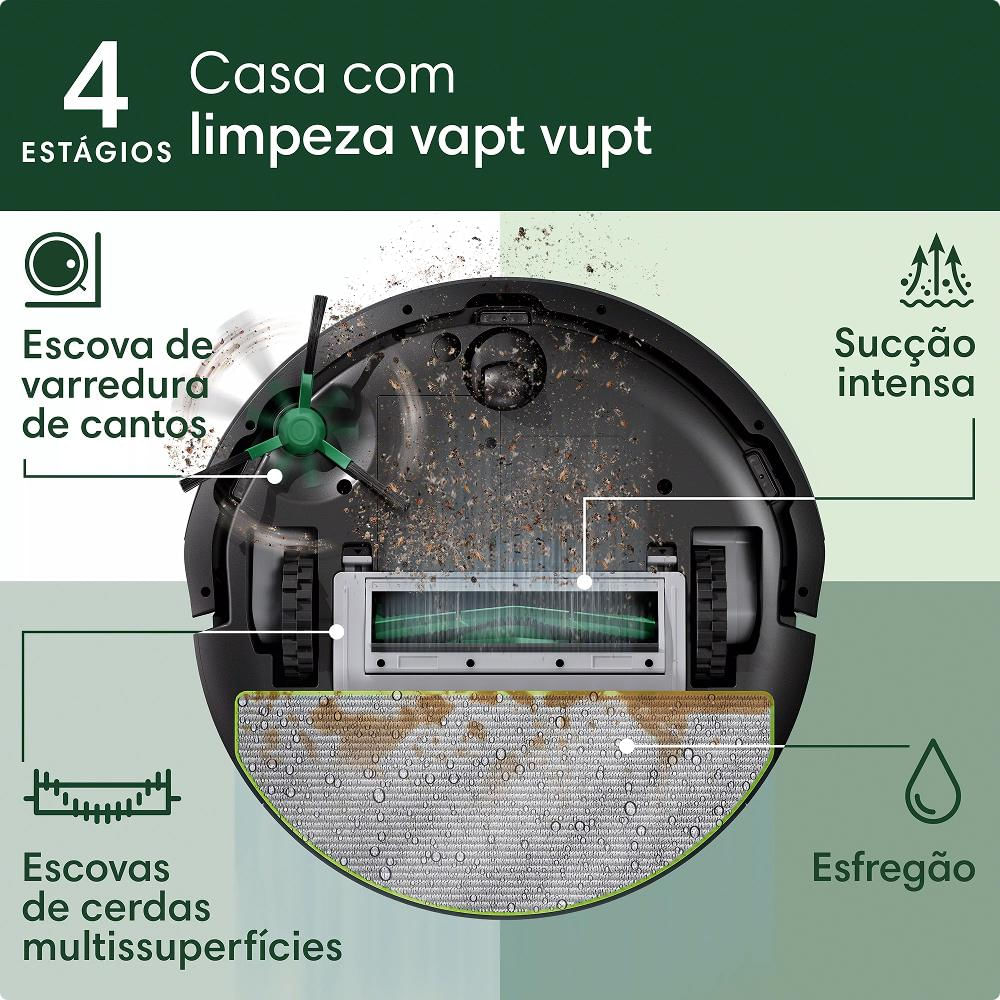 4
ESTÁGIOS

Casa com
limpeza vapt vupt

Escova de
varredura
de cantos

Sucção
intensa

Escovas
de cerdas
multissuperfícies

Esfregão