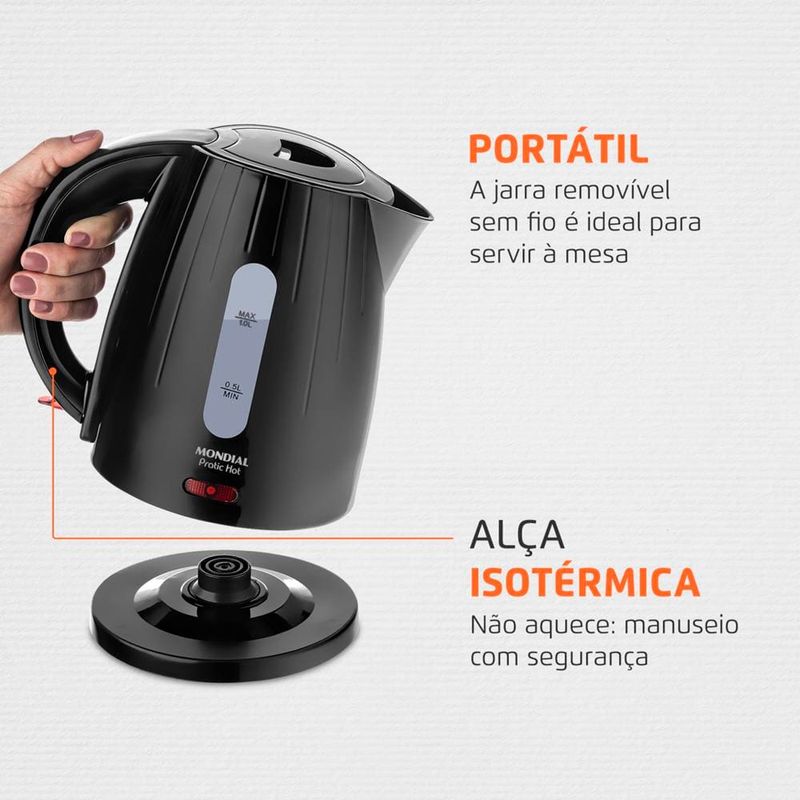 PORTÁTIL
A jarra removível sem fio é ideal para servir à mesa

MAX
1.0L

0.5L
MIN

MONDIAL
Pratic Hot

ALÇA
ISOTÉRMICA
Não aquece: manuseio com segurança