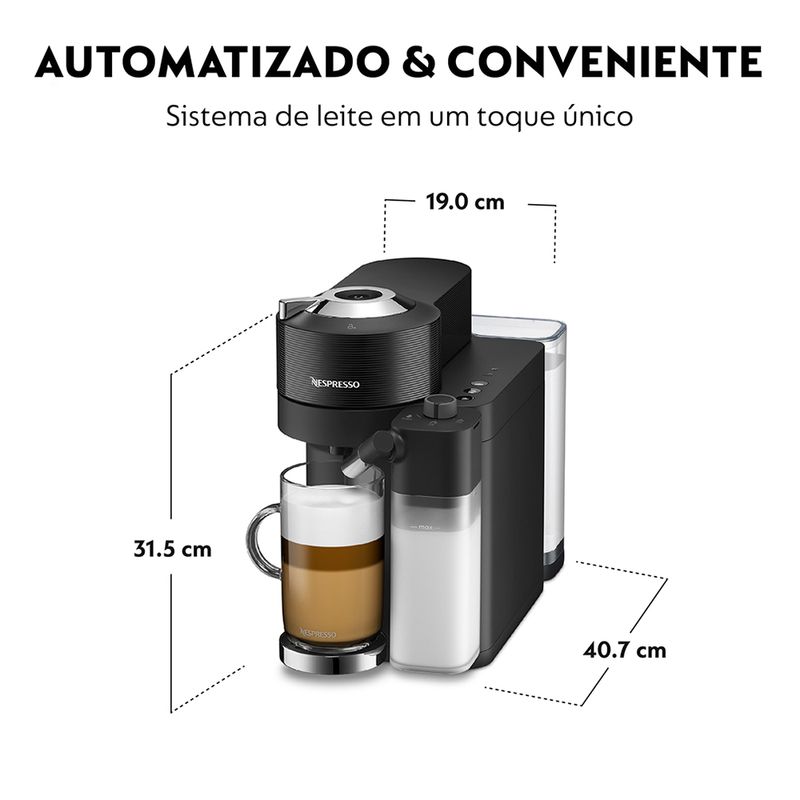 AUTOMATIZADO & CONVENIENTE

Sistema de leite em um toque único

19.0 cm

NESPRESSO

max

31.5 cm

NESPRESSO

40.7 cm