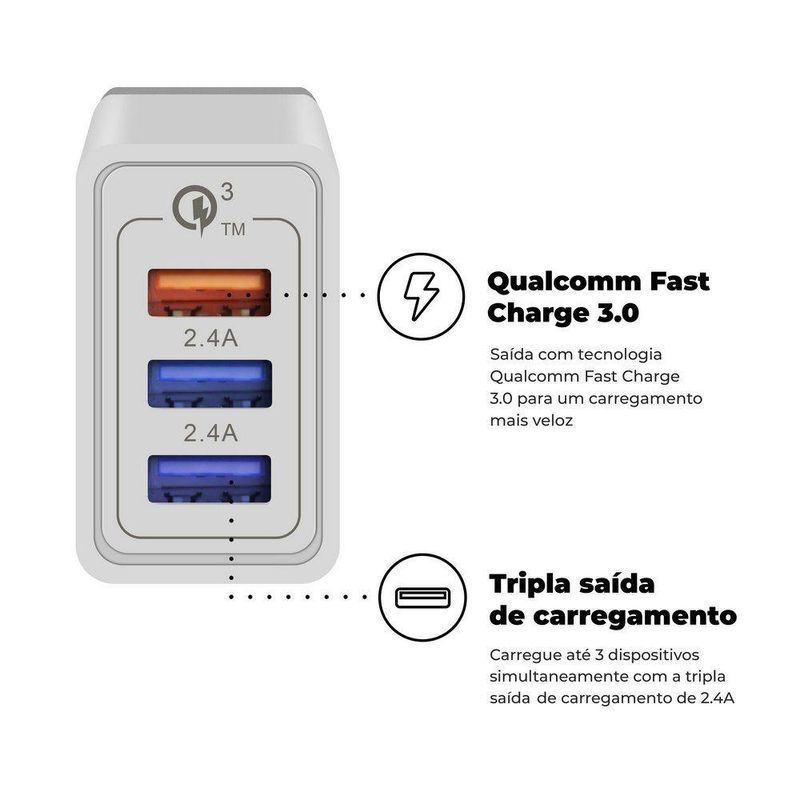 3
TM

2.4A

2.4A

Qualcomm Fast Charge 3.0

Saída com tecnologia Qualcomm Fast Charge 3.0 para um carregamento mais veloz

Tripla saída de carregamento

Carregue até 3 dispositivos simultaneamente com a tripla saída de carregamento de 2.4A