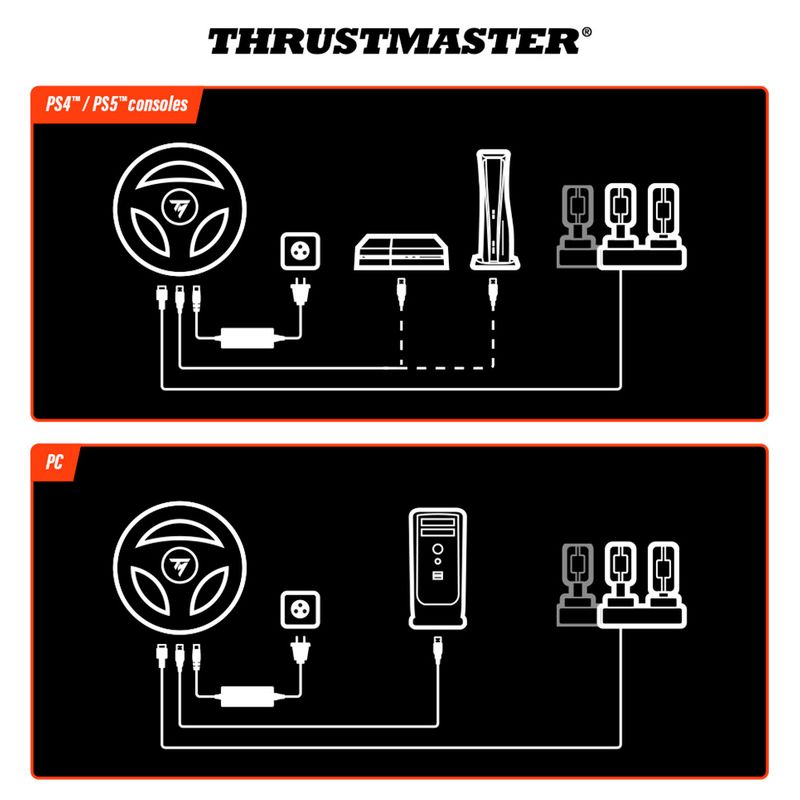 THRUSTMASTER®

PS4™ / PS5™ consoles

PC