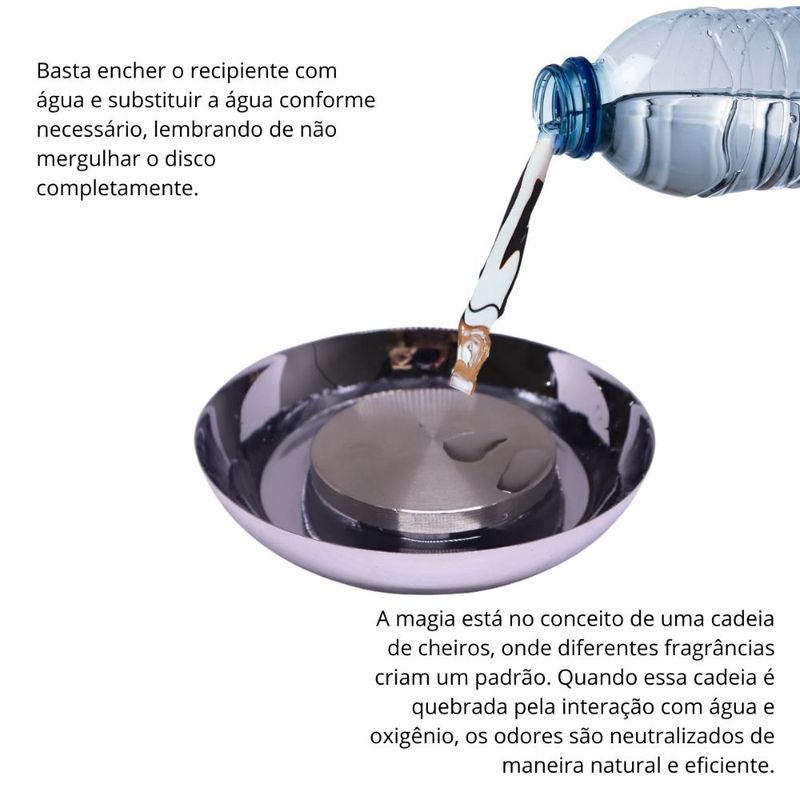 Basta encher o recipiente com água e substituir a água conforme necessário, lembrando de não mergulhar o disco completamente.

A magia está no conceito de uma cadeia de cheiros, onde diferentes fragrâncias criam um padrão. Quando essa cadeia é quebrada pela interação com água e oxigênio, os odores são neutralizados de maneira natural e eficiente.